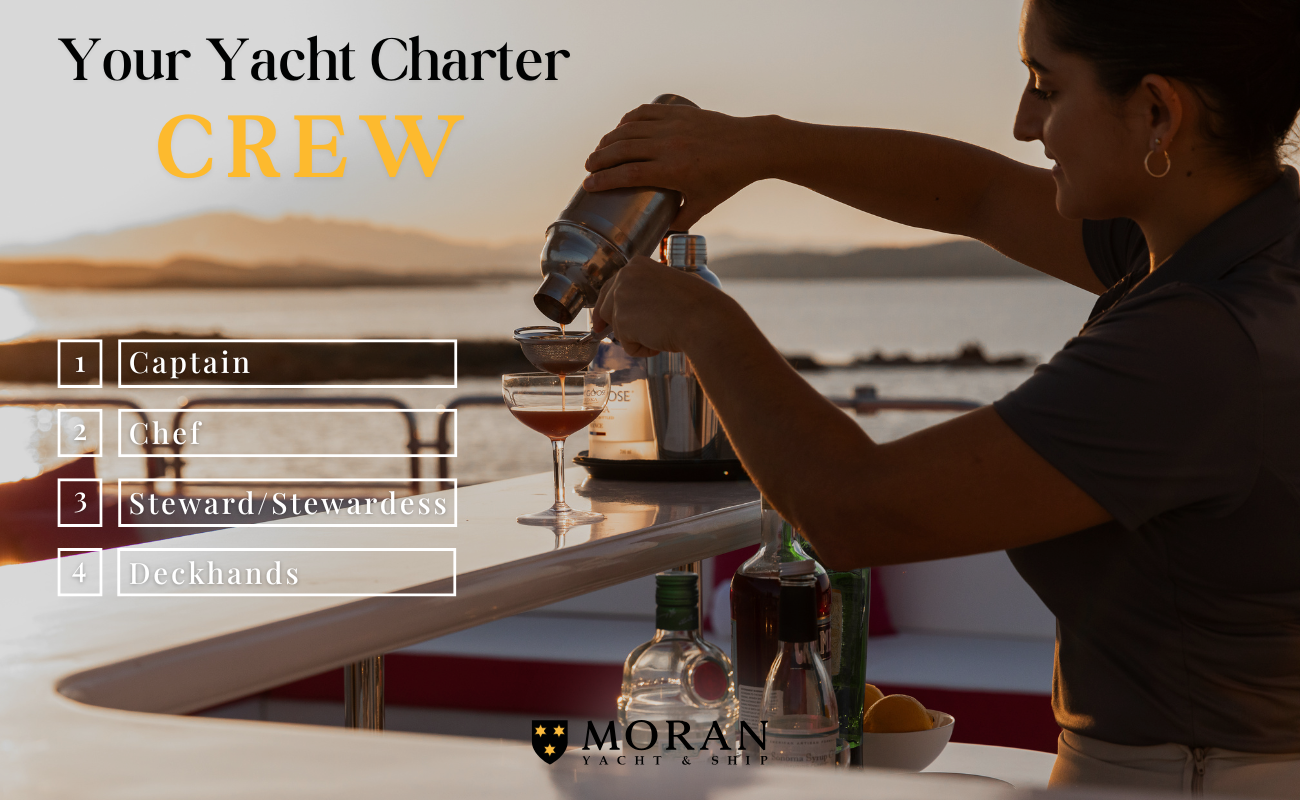 Your Yacht Charter
CREW

1 Captain
2 Chef
3 Steward/Stewardess
4 Deckhands

MORAN
YACHT & SHIP