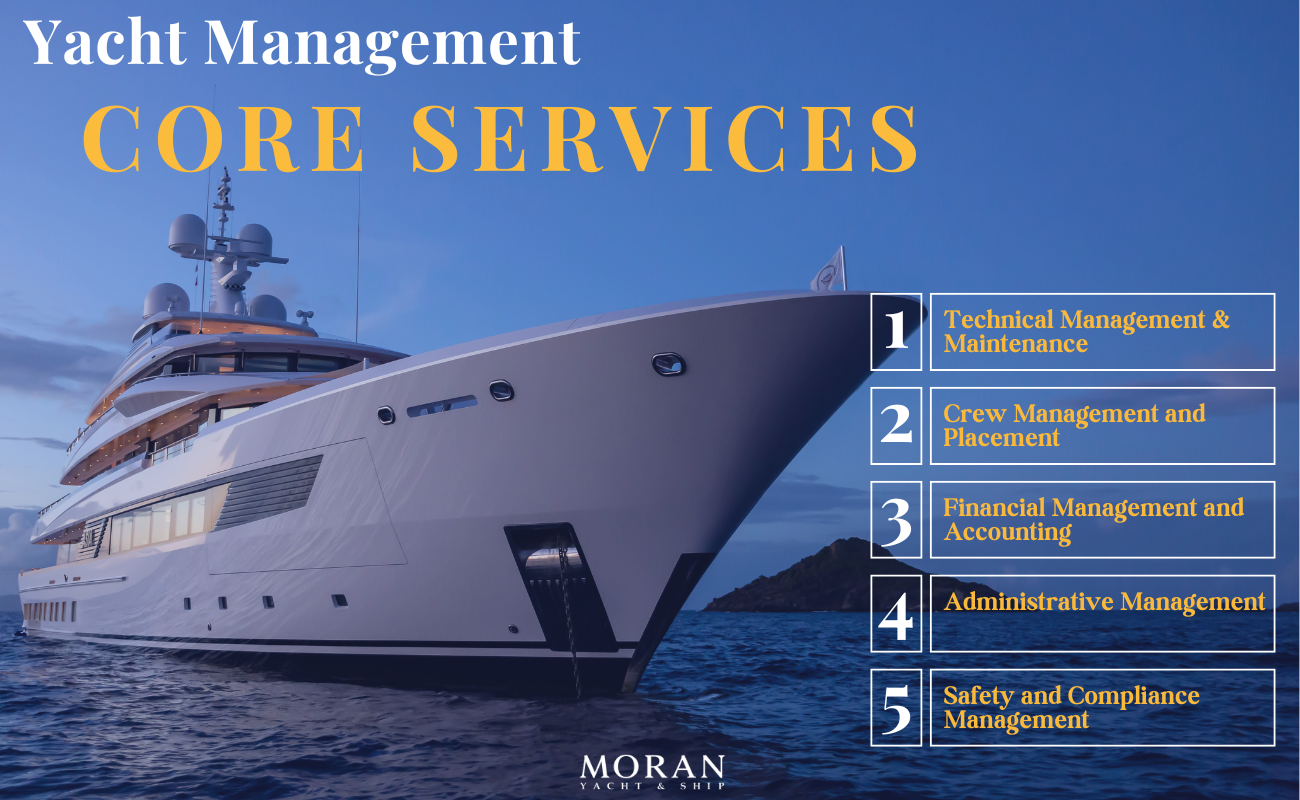 Yacht Management
CORE SERVICES

1 Technical Management & Maintenance

2 Crew Management and Placement

3 Financial Management and Accounting

4 Administrative Management

5 Safety and Compliance Management

MORAN
YACHT & SHIP