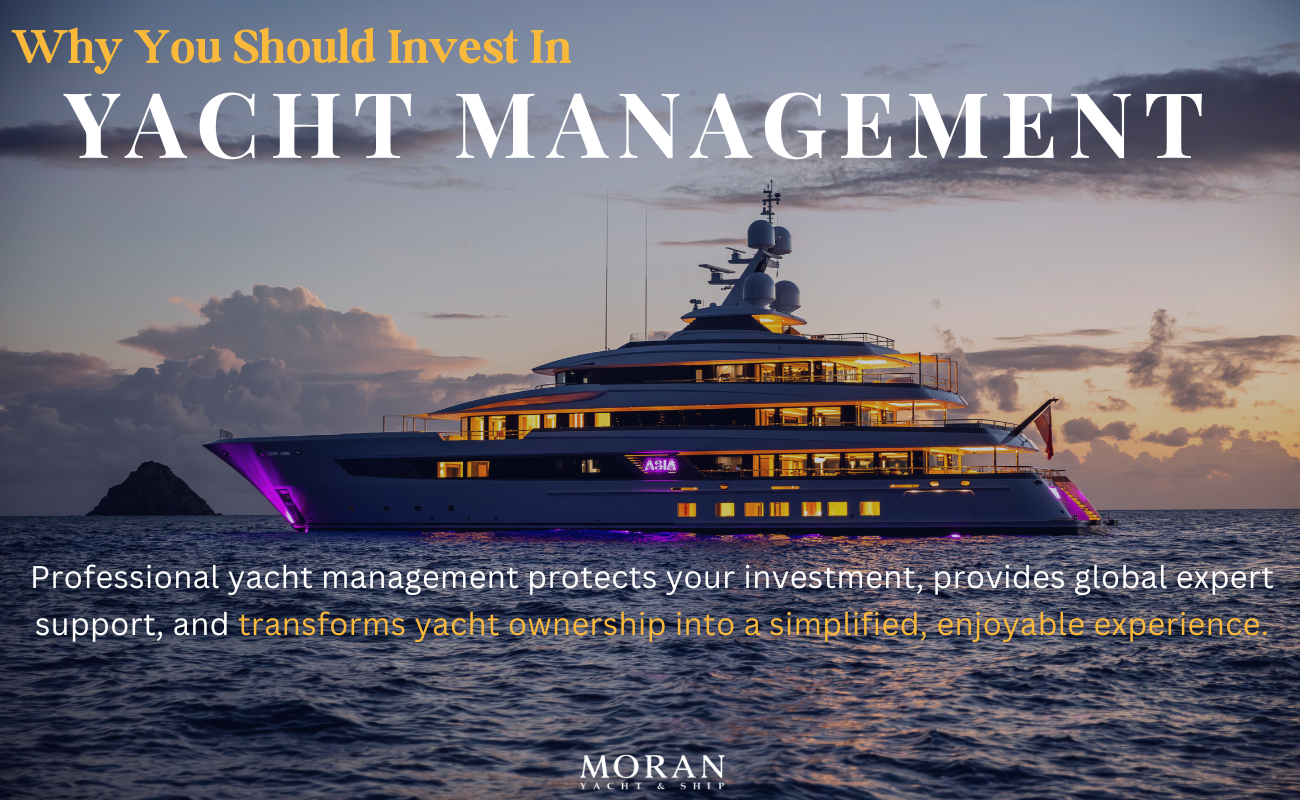 Why You Should Invest In
YACHT MANAGEMENT

ASIA

Professional yacht management protects your investment, provides global expert support, and transforms yacht ownership into a simplified, enjoyable experience.

MORAN
YACHT & SHIP