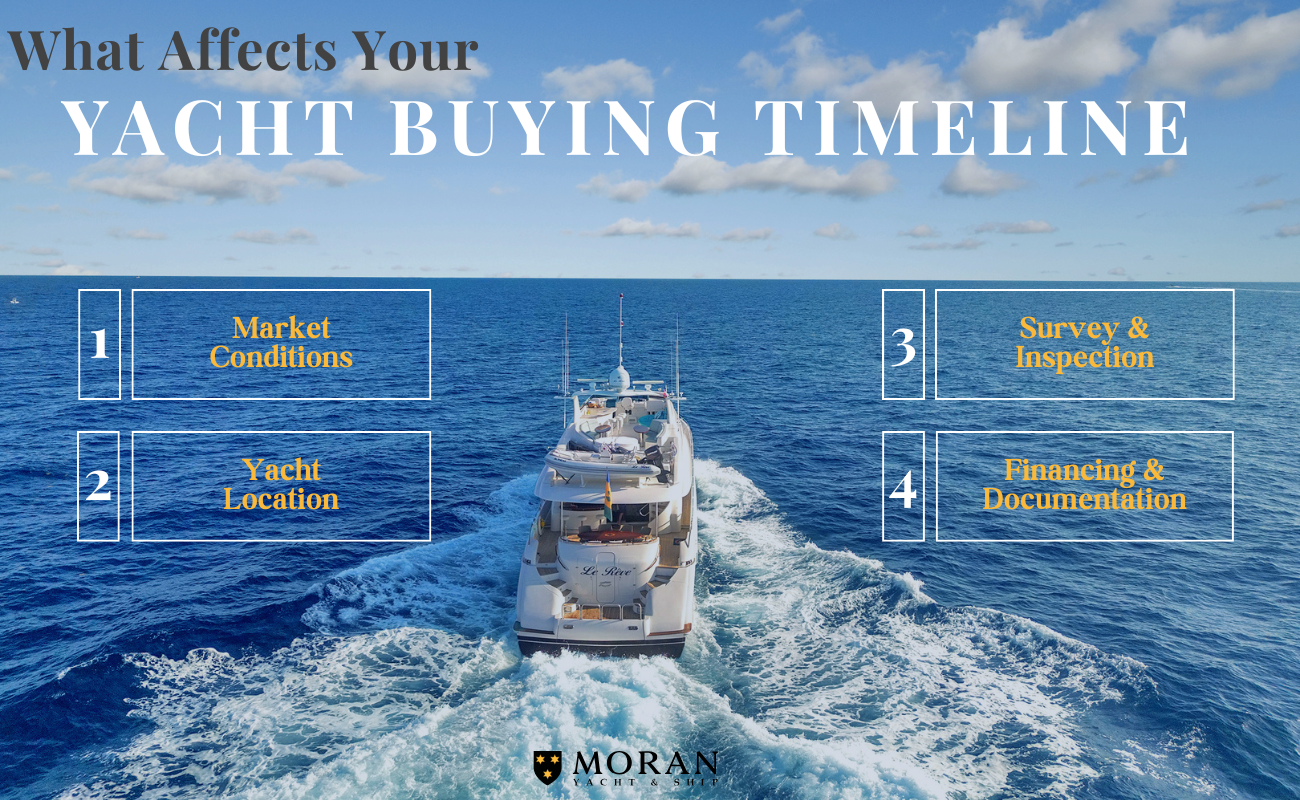 What Affects Your
YACHT BUYING TIMELINE

1
Market Conditions

2
Yacht Location

3
Survey & Inspection

4
Financing & Documentation

Le Rêve

MORAN
YACHT & SHIP