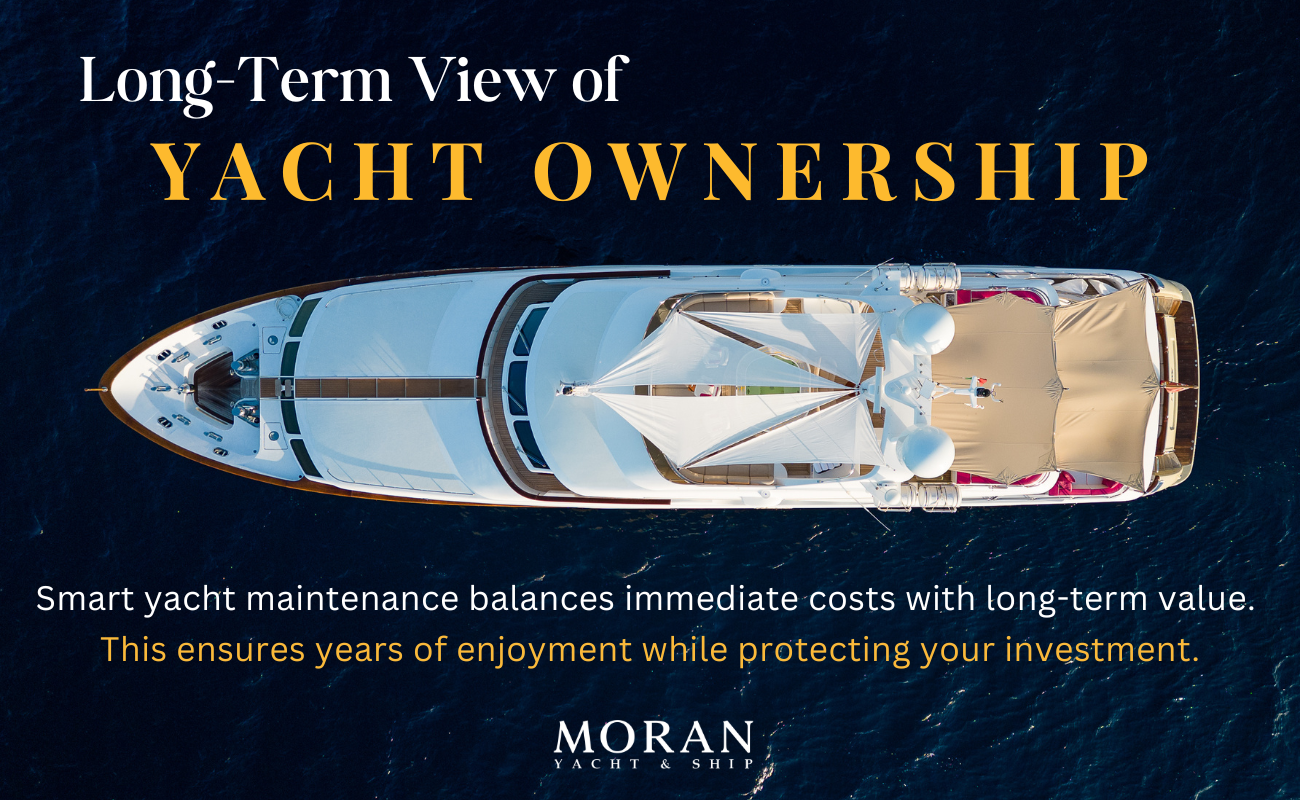 Long-Term View of
YACHT OWNERSHIP

Smart yacht maintenance balances immediate costs with long-term value.
This ensures years of enjoyment while protecting your investment.

MORAN
YACHT & SHIP